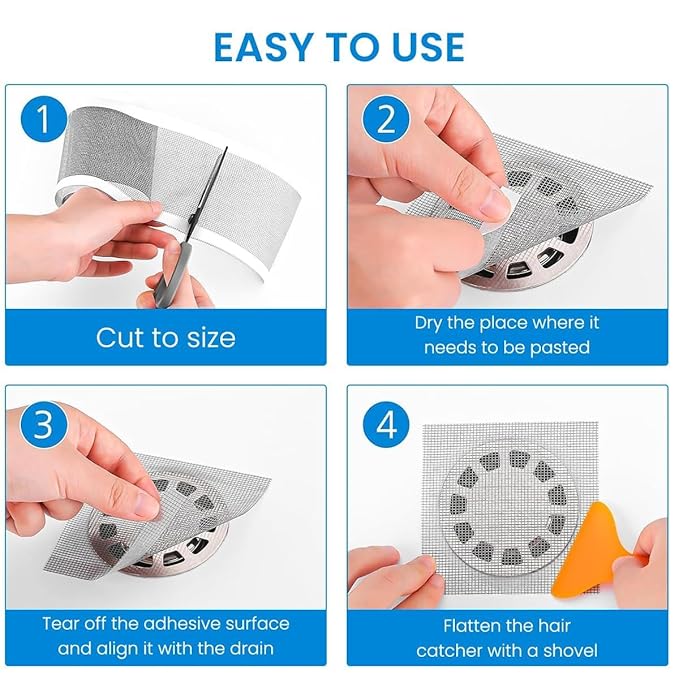 EASY TO USE

1

Cut to size

2

Dry the place where it needs to be pasted

3

Tear off the adhesive surface and align it with the drain

4

Flatten the hair catcher with a shovel